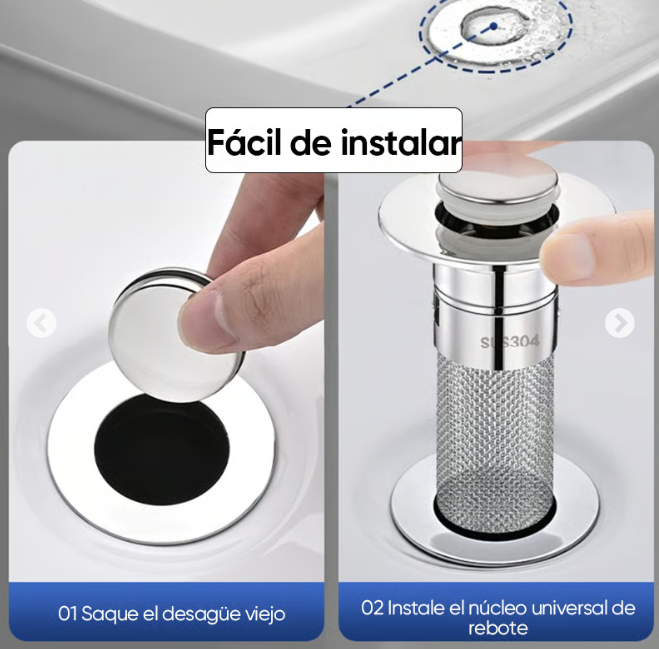 Fácil de instalar

SUS304

01 Saque el desagüe viejo

02 Instale el núcleo universal de rebote