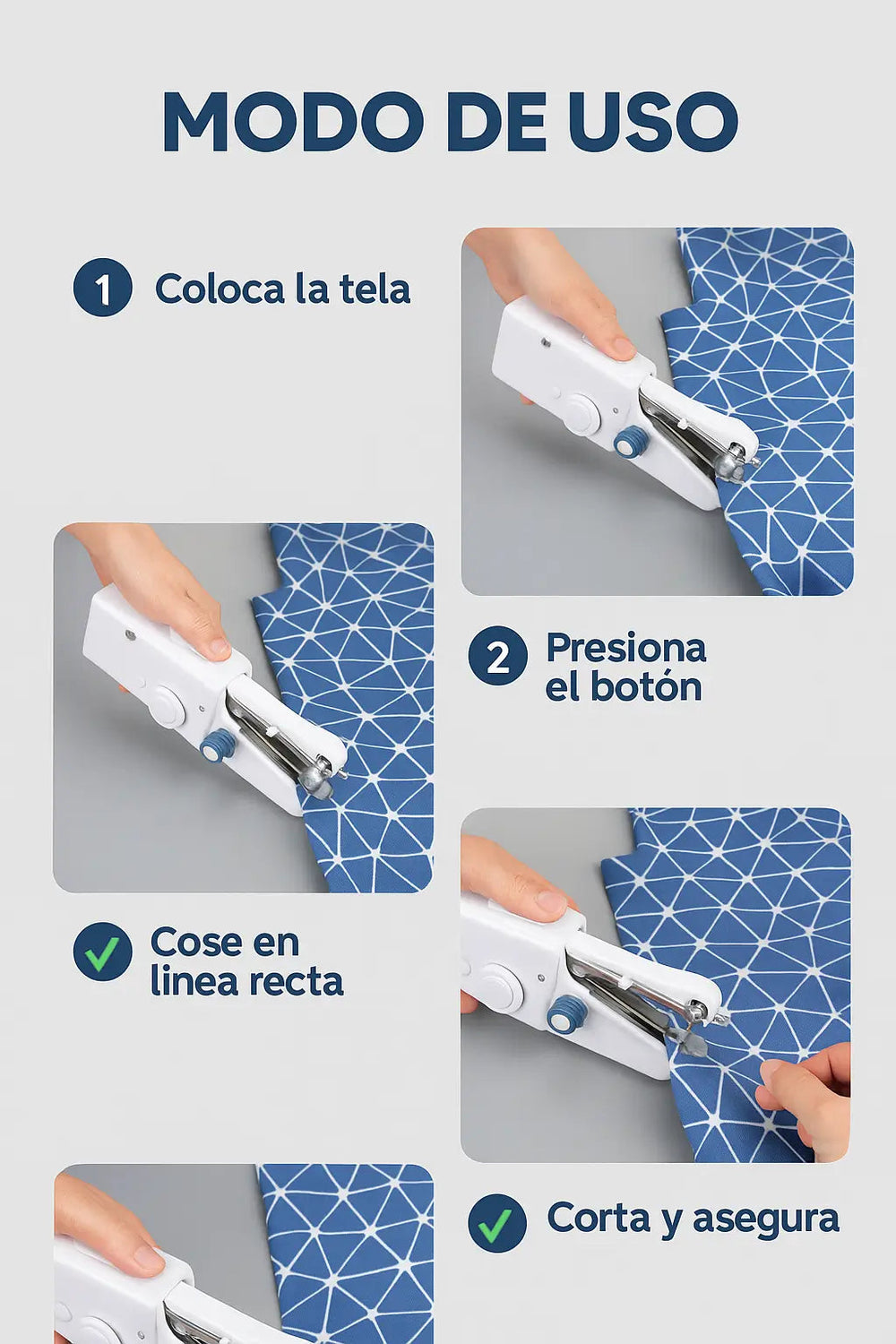 MODO DE USO

1 Coloca la tela

2 Presiona el botón

Cose en linea recta

Corta y asegura