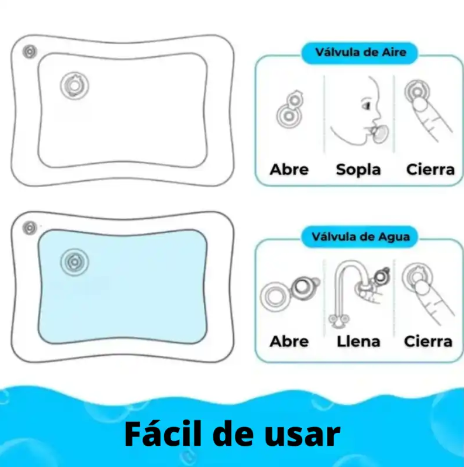 Válvula de Aire

Abre Sopla Cierra

Válvula de Agua

Abre Llena Cierra

Fácil de usar