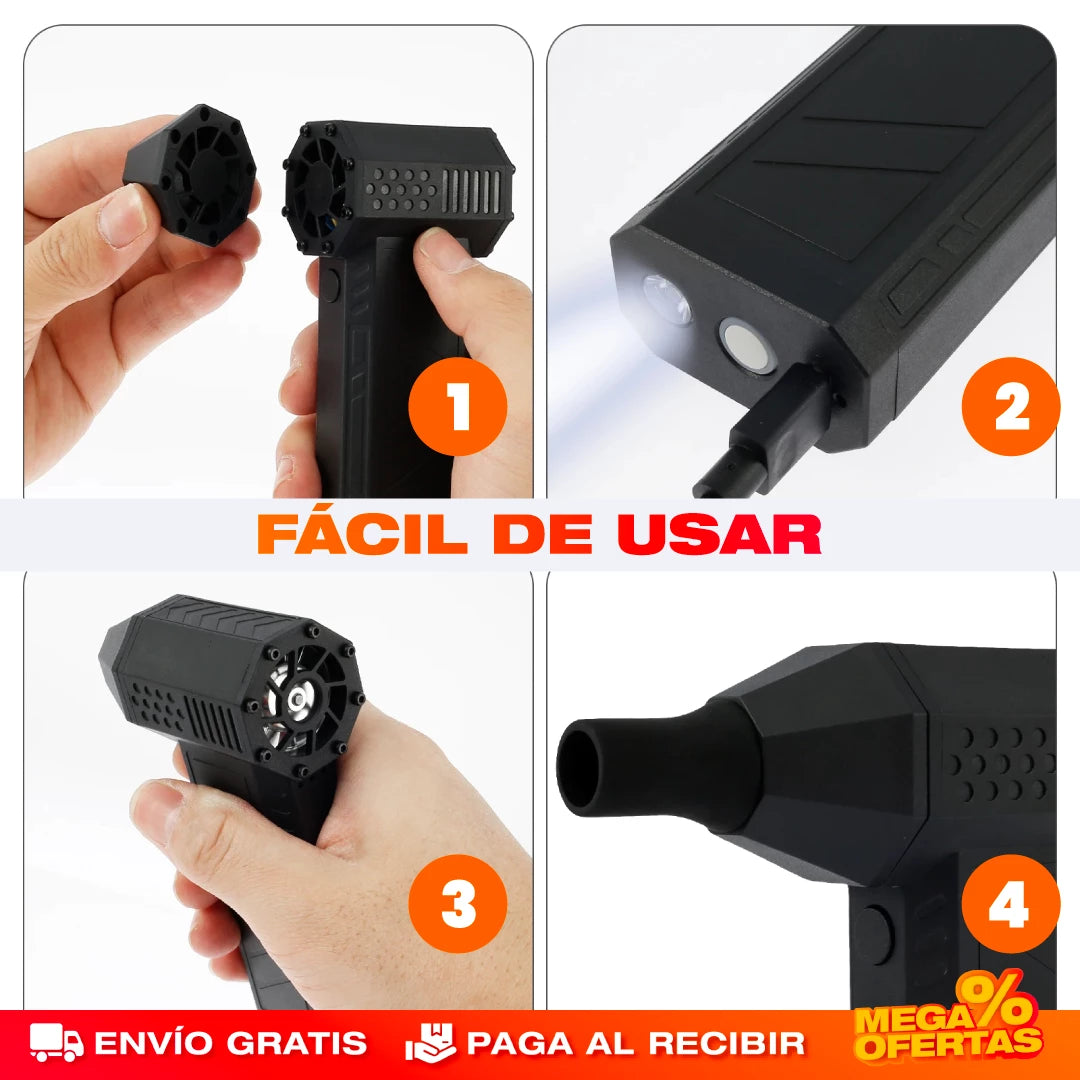 1

2

FÁCIL DE USAR

3

4

ENVÍO GRATIS PAGA AL RECIBIR MEGA % OFERTAS